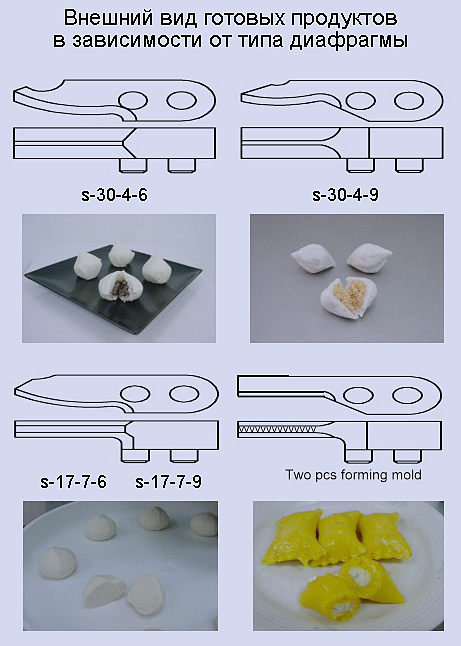 Внешний вид готовых продуктов в зависимости от типа диафрагмы

s-30-4-6

s-30-4-9

s-17-7-6

s-17-7-9

Two pcs forming mold